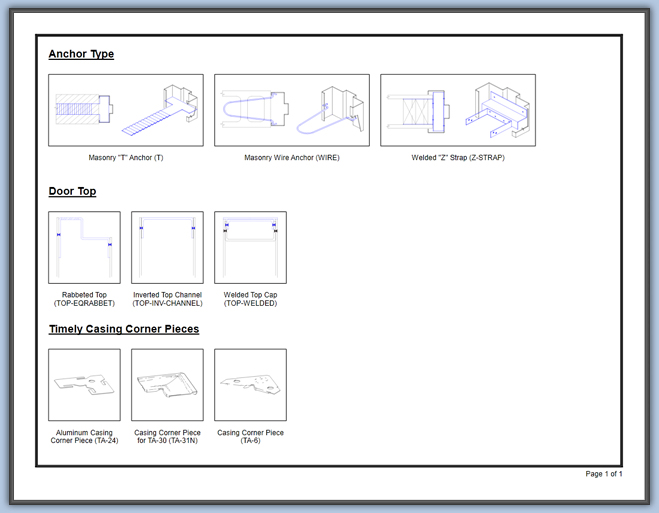 Anchor Type

Masonry "T" Anchor (T)

Masonry Wire Anchor (WIRE)

Welded "Z" Strap (Z-STRAP)

Door Top

Rabbeted Top (TOP-EQRABBET)

Inverted Top Channel (TOP-INV-CHANNEL)

Welded Top Cap (TOP-WELDED)

Timely Casing Corner Pieces

Aluminum Casing Corner Piece (TA-24)

Casing Corner Piece for TA-30 (TA-31N)

Casing Corner Piece (TA-6)

Page 1 of 1